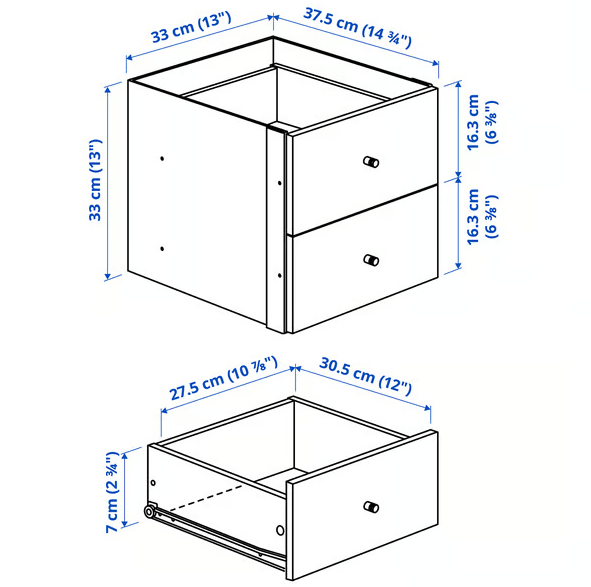 33 cm (13")
37.5 cm (14 ¾")
33 cm (13")
16.3 cm (6 ⅜")
16.3 cm (6 ⅜")
27.5 cm (10 ⅞")
30.5 cm (12")
7 cm (2 ¾")